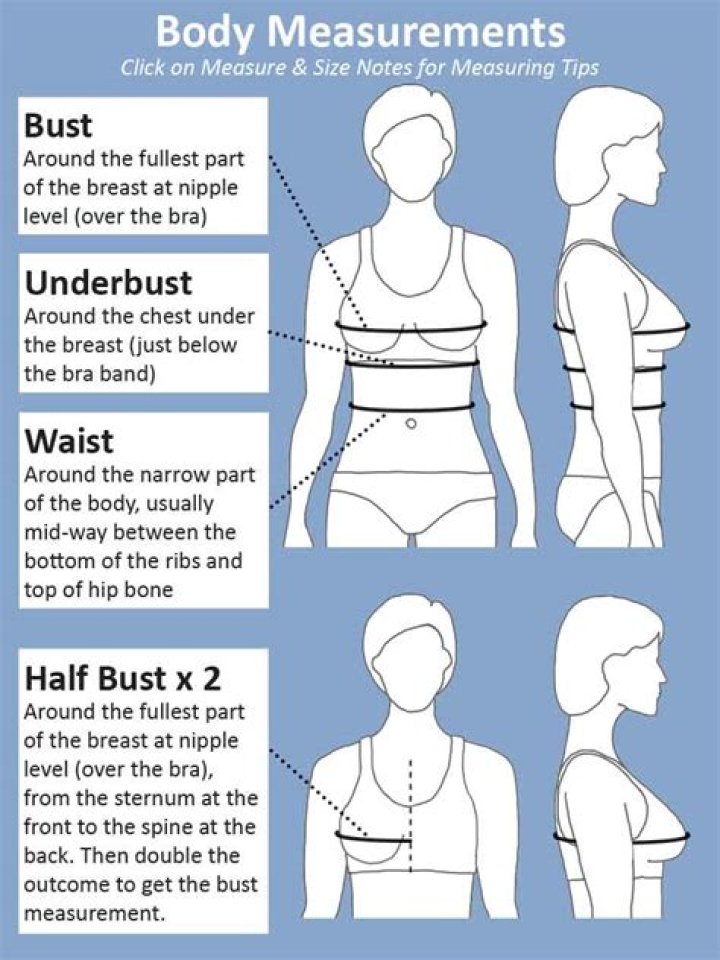 Body Measurements
Click on Measure & Size Notes for Measuring Tips

Bust
Around the fullest part of the breast at nipple level (over the bra)

Underbust
Around the chest under the breast (just below the bra band)

Waist
Around the narrow part of the body, usually mid-way between the bottom of the ribs and top of hip bone

Half Bust x 2
Around the fullest part of the breast at nipple level (over the bra), from the sternum at the front to the spine at the back. Then double the outcome to get the bust measurement.