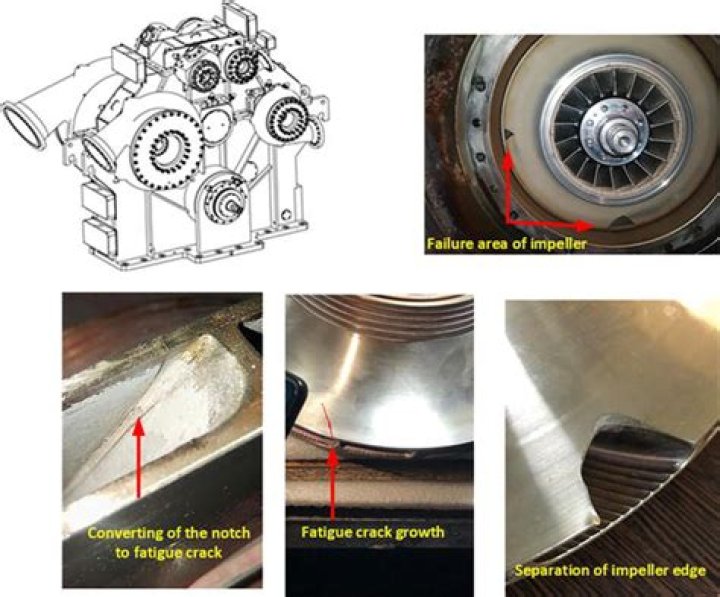 Failure area of impeller

Converting of the notch to fatigue crack

Fatigue crack growth

Separation of impeller edge